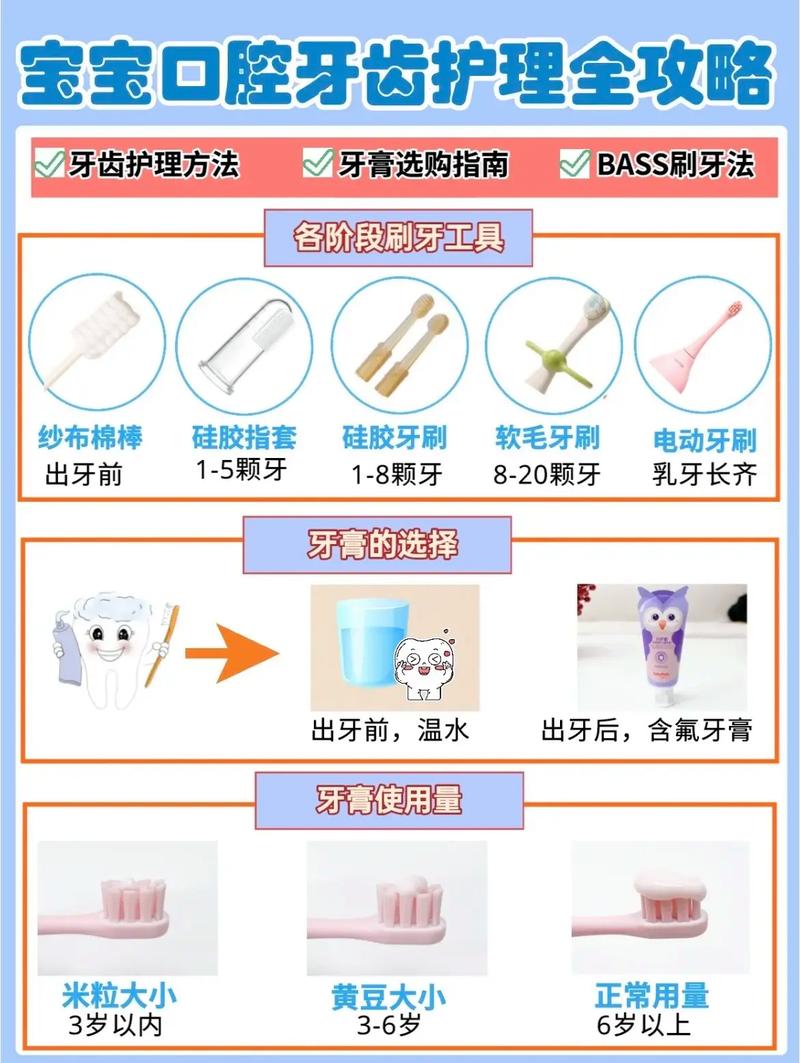 宝宝口腔牙齿护理全攻略

牙齿护理方法　牙膏选购指南　BASS刷牙法

各阶段刷牙工具

纱布棉棒
出牙前

硅胶指套
1-5颗牙

硅胶牙刷
1-8颗牙

软毛牙刷
8-20颗牙

电动牙刷
乳牙长齐

牙膏的选择

出牙前，温水

出牙后，含氟牙膏

牙膏使用量

米粒大小
3岁以内

黄豆大小
3-6岁

正常用量
6岁以上