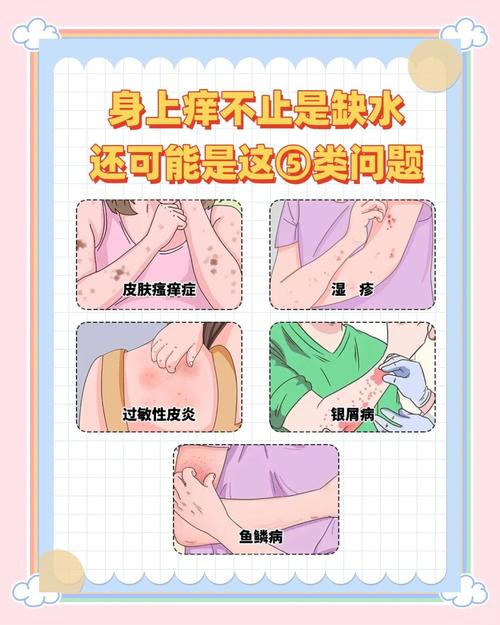 身上痒不止是缺水
还可能是这⑤类问题

皮肤瘙痒症

湿　疹

过敏性皮炎

银屑病

鱼鳞病